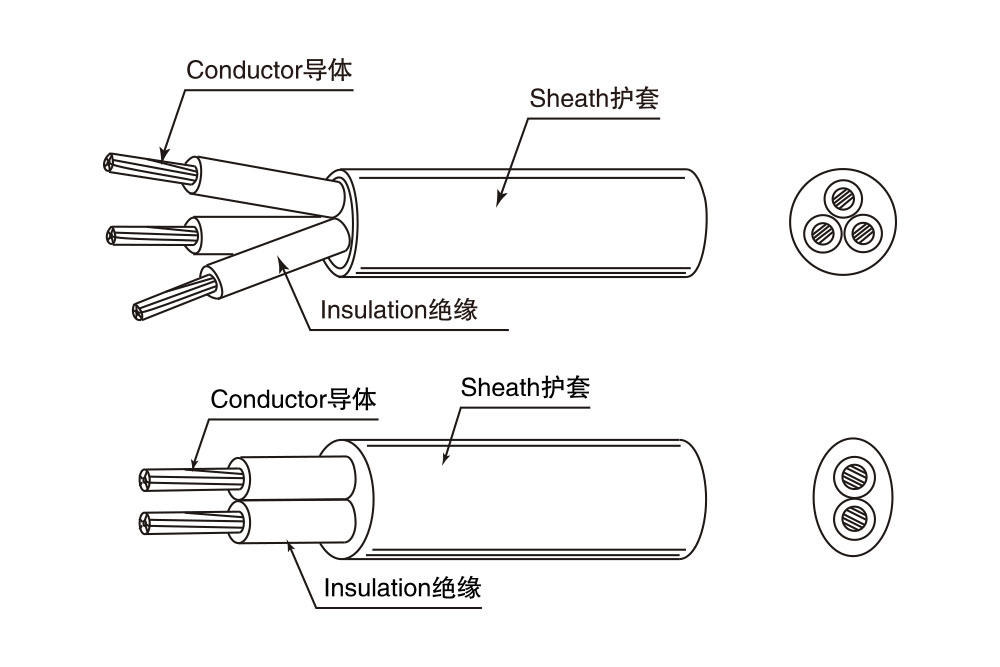 Conductor导体
Sheath护套
Insulation绝缘
Conductor导体
Sheath护套
Insulation绝缘