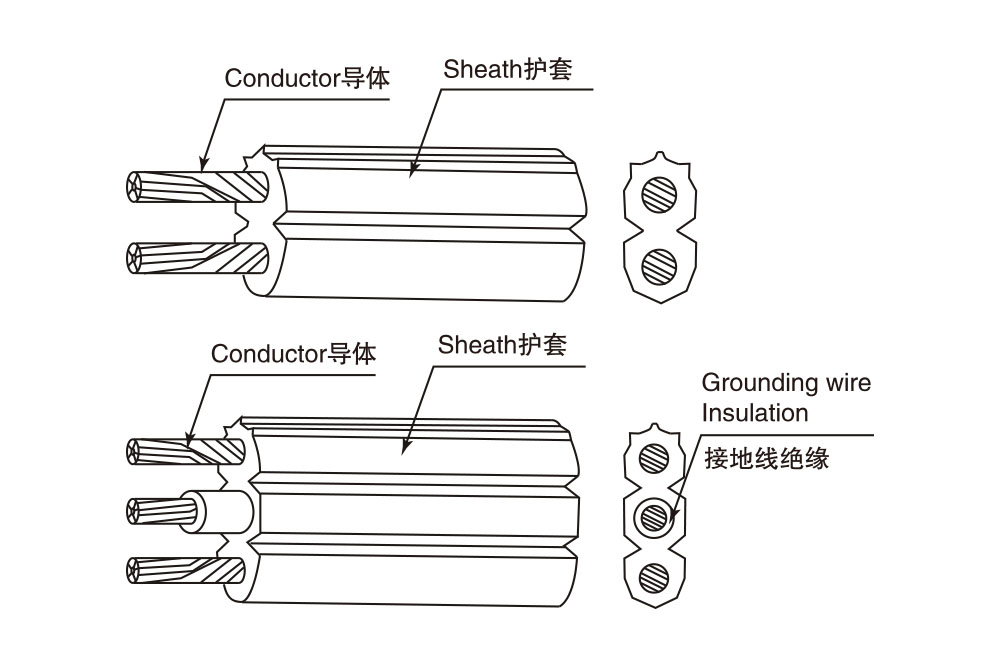 Conductor导体

Sheath护套

Conductor导体

Sheath护套

Grounding wire Insulation

接地线绝缘